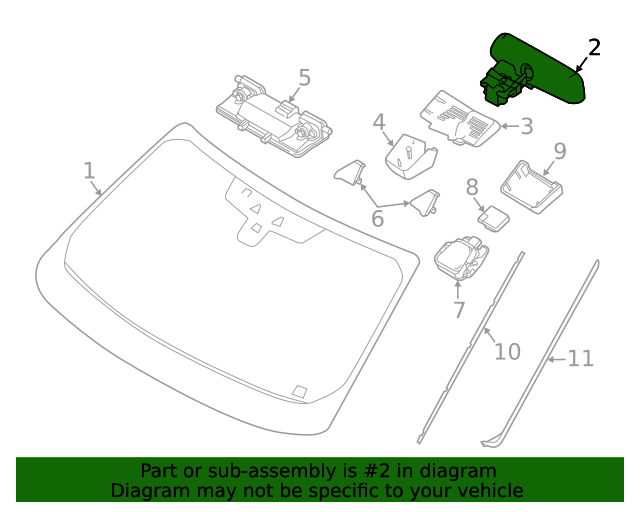 2
5
3
4
9
1
8
6
7
10
11
Part or sub-assembly is #2 in diagram
Diagram may not be specific to your vehicle