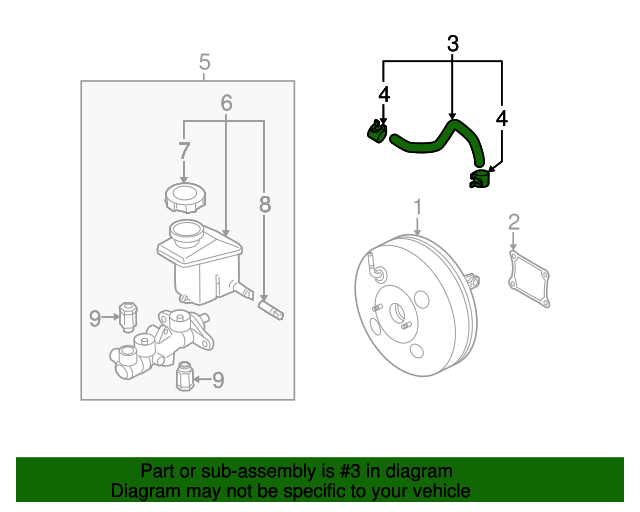 5
6
7
8
9
9
3
4
4
1
2

Part or sub-assembly is #3 in diagram
Diagram may not be specific to your vehicle