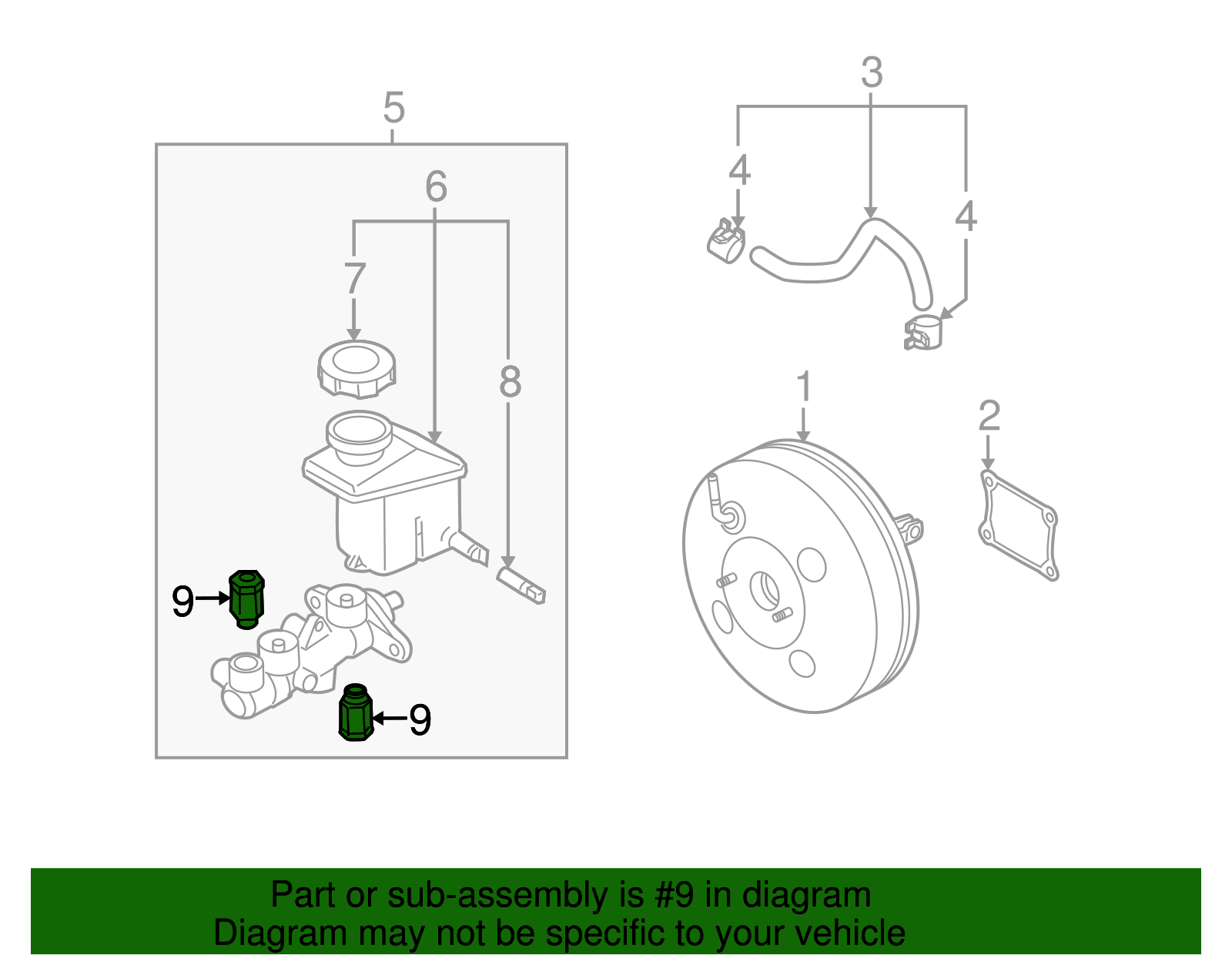 5
6
7
8
9
9
3
4
4
1
2

Part or sub-assembly is #9 in diagram
Diagram may not be specific to your vehicle