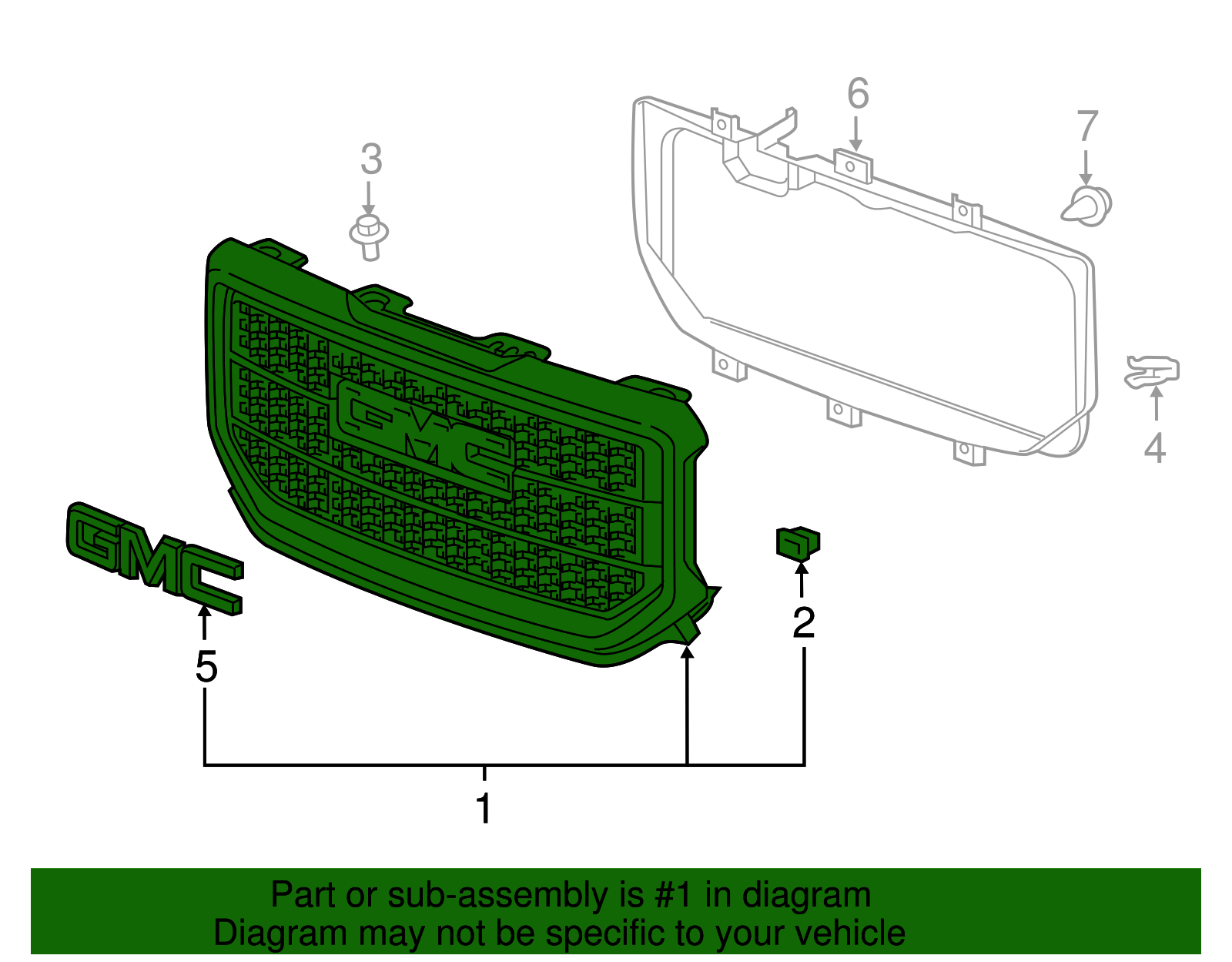 6

7

3

GMC

4

GMC

2

5

1

Part or sub-assembly is #1 in diagram
Diagram may not be specific to your vehicle