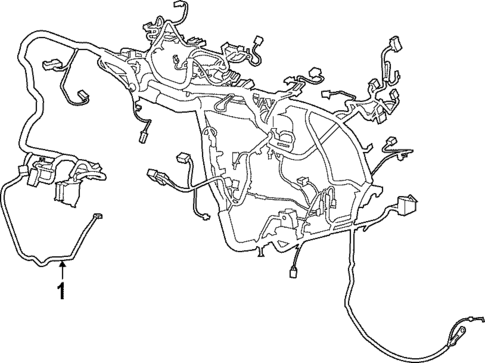 1