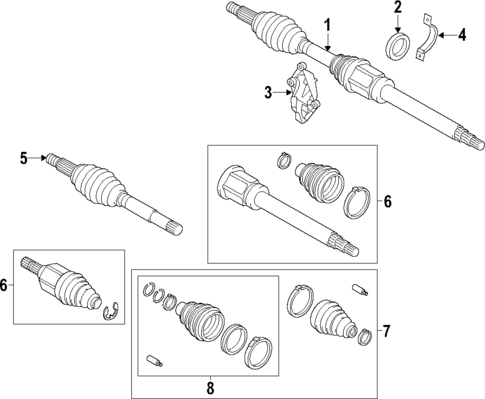 1
2
4
3
5
6
6
7
8