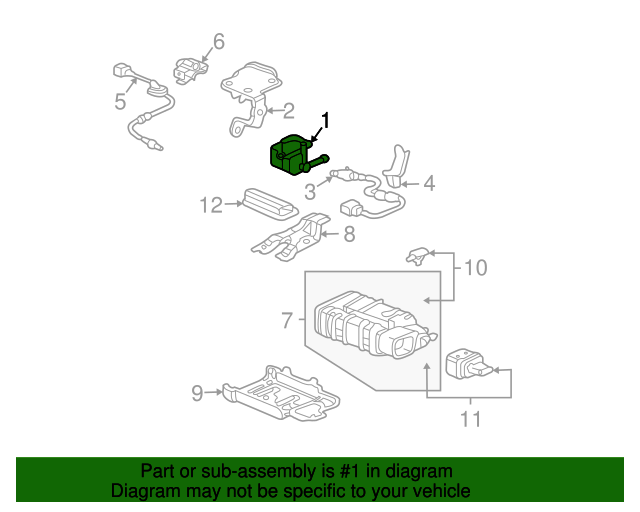 6
5
2
1
3
4
12
8
10
7
9
11

Part or sub-assembly is #1 in diagram
Diagram may not be specific to your vehicle