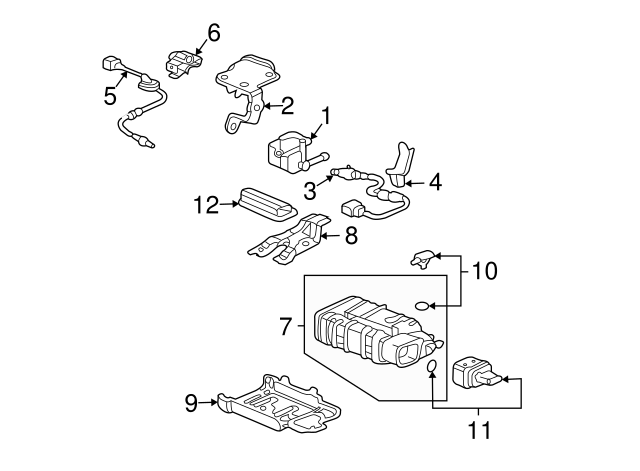 6
5
2
1
3
4
12
8
10
7
9
11