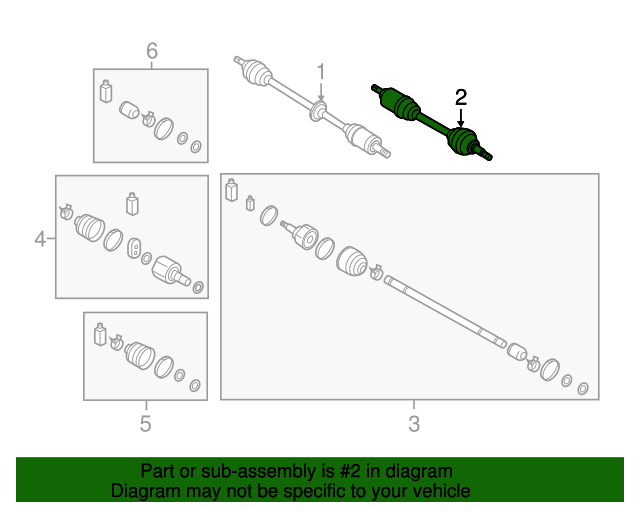 6

1

2

4

5

3

Part or sub-assembly is #2 in diagram
Diagram may not be specific to your vehicle