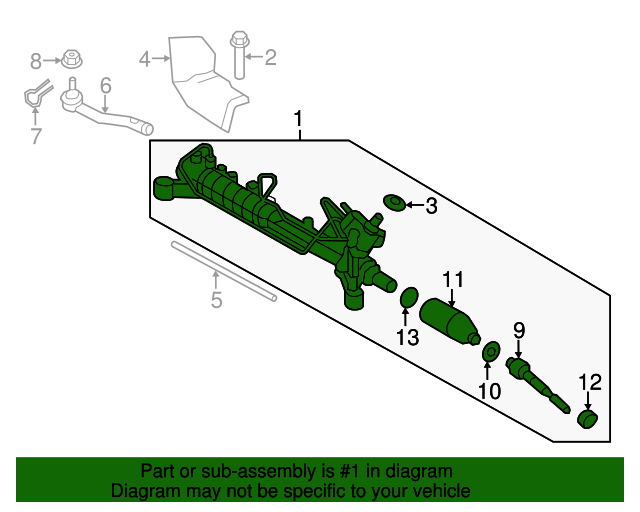 8
4
2
6
7
1
3
5
11
13
9
10
12

Part or sub-assembly is #1 in diagram
Diagram may not be specific to your vehicle