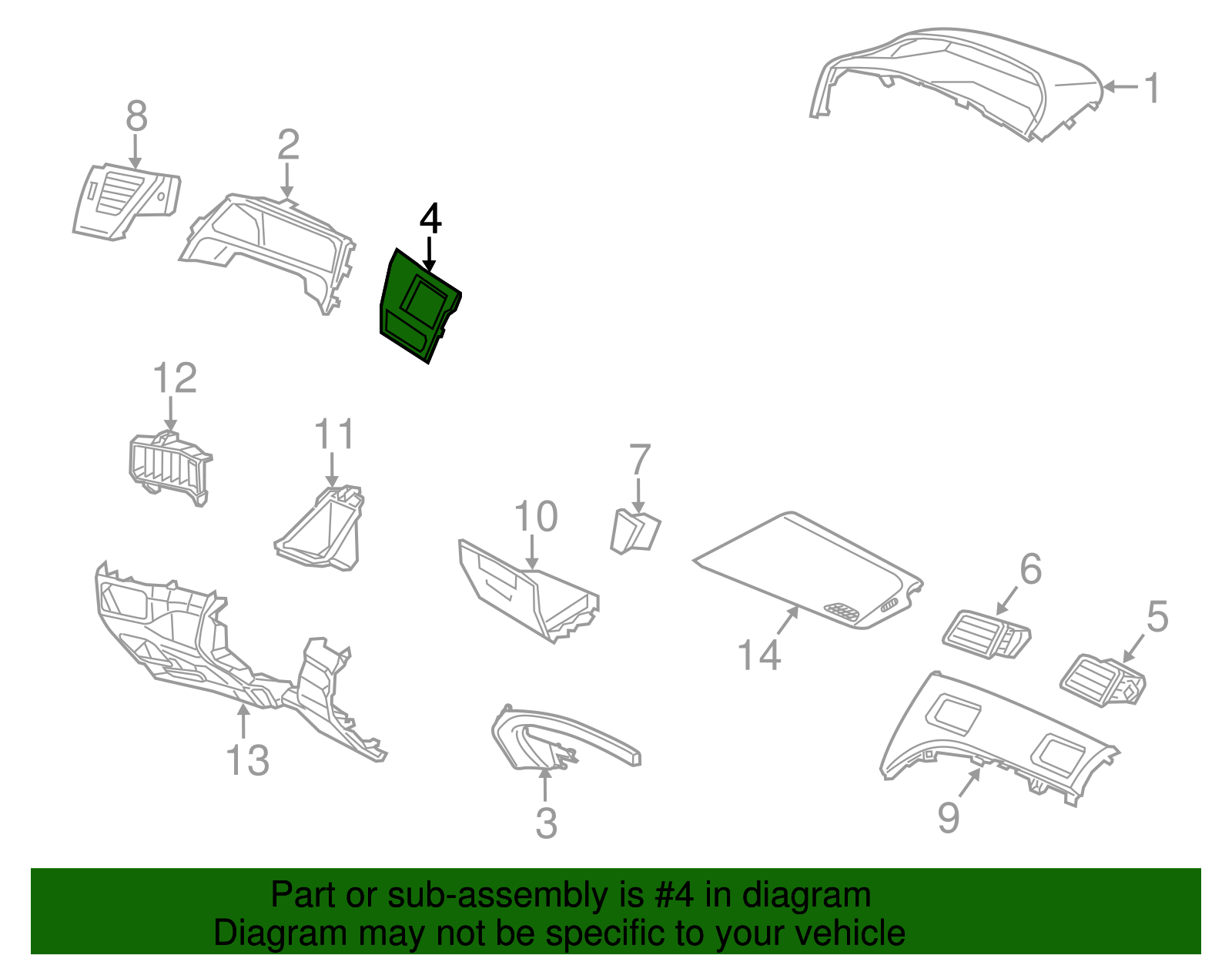 1
8
2
4
12
11
7
10
6
5
14
13
3
9

Part or sub-assembly is #4 in diagram
Diagram may not be specific to your vehicle