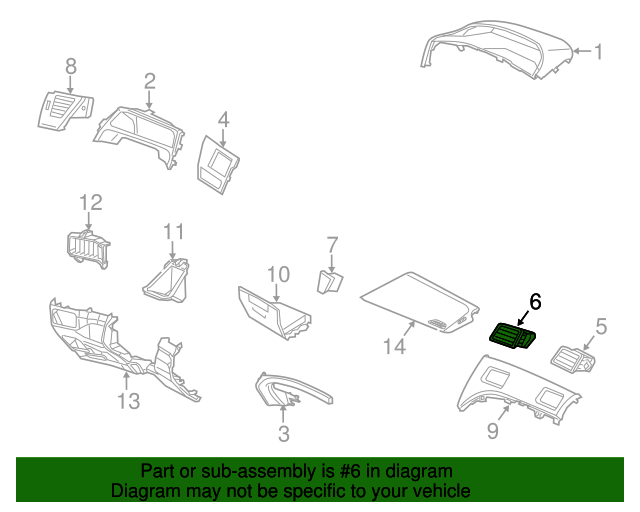 1
8
2
4
12
11
7
10
6
5
14
13
3
9

Part or sub-assembly is #6 in diagram
Diagram may not be specific to your vehicle