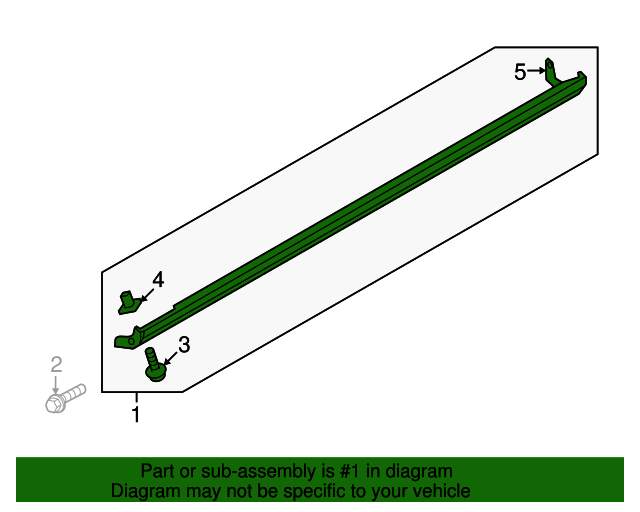 5
4
3
2
1

Part or sub-assembly is #1 in diagram
Diagram may not be specific to your vehicle