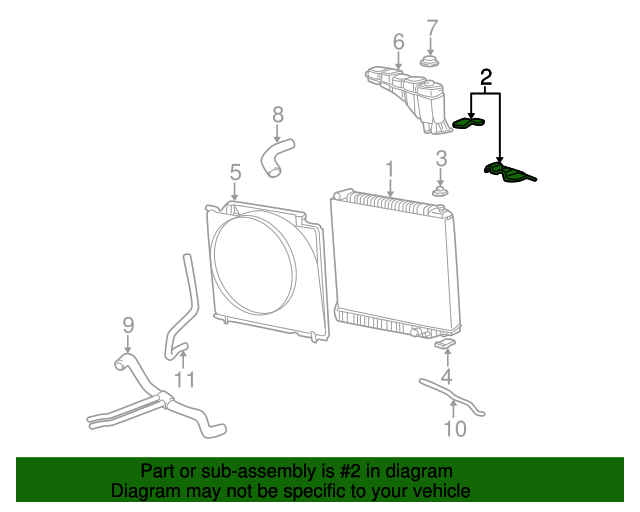 7
6
2
8
3
5
1
9
11
4
10
Part or sub-assembly is #2 in diagram
Diagram may not be specific to your vehicle