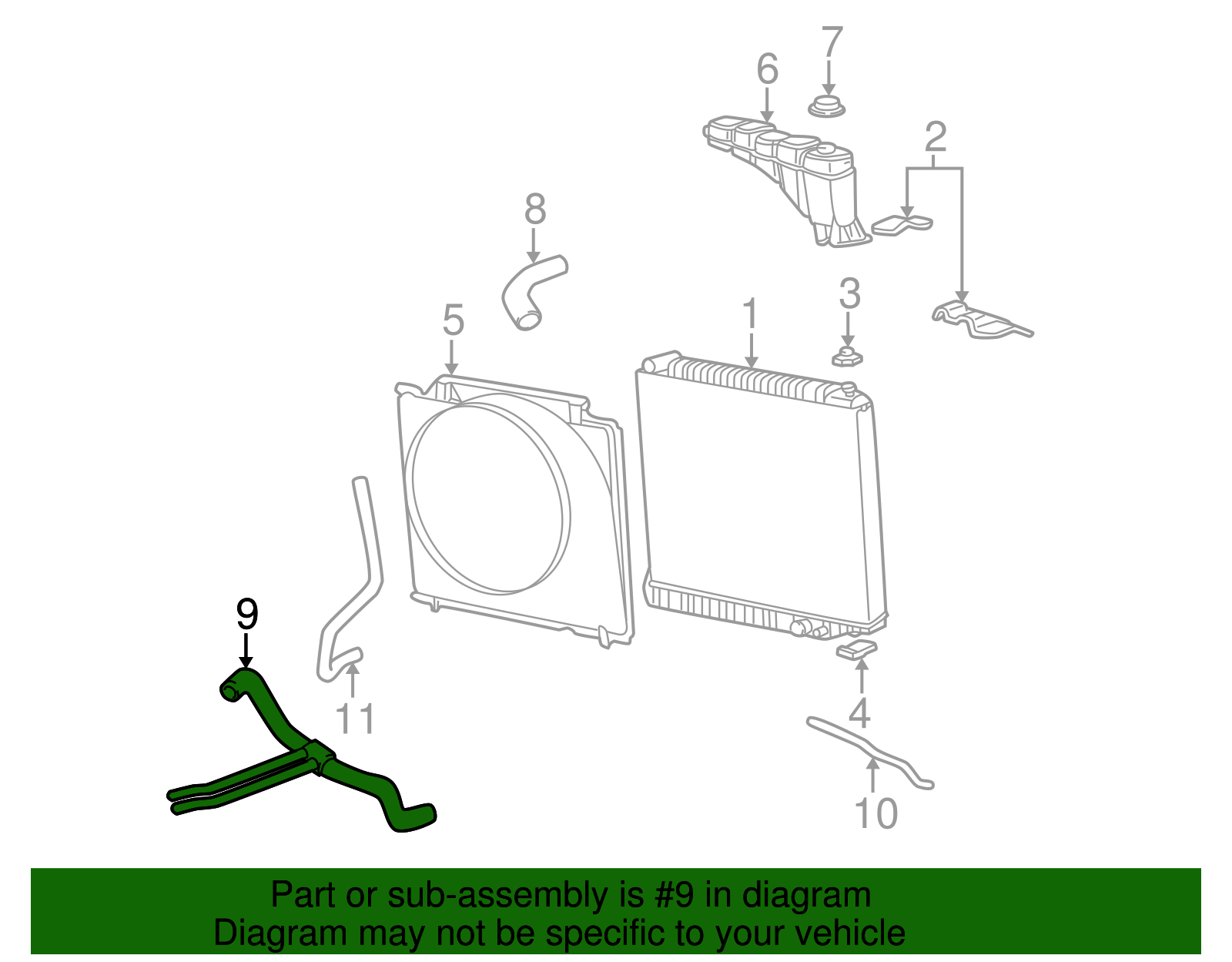 7
6
2
8
3
5
1
9
11
4
10

Part or sub-assembly is #9 in diagram
Diagram may not be specific to your vehicle