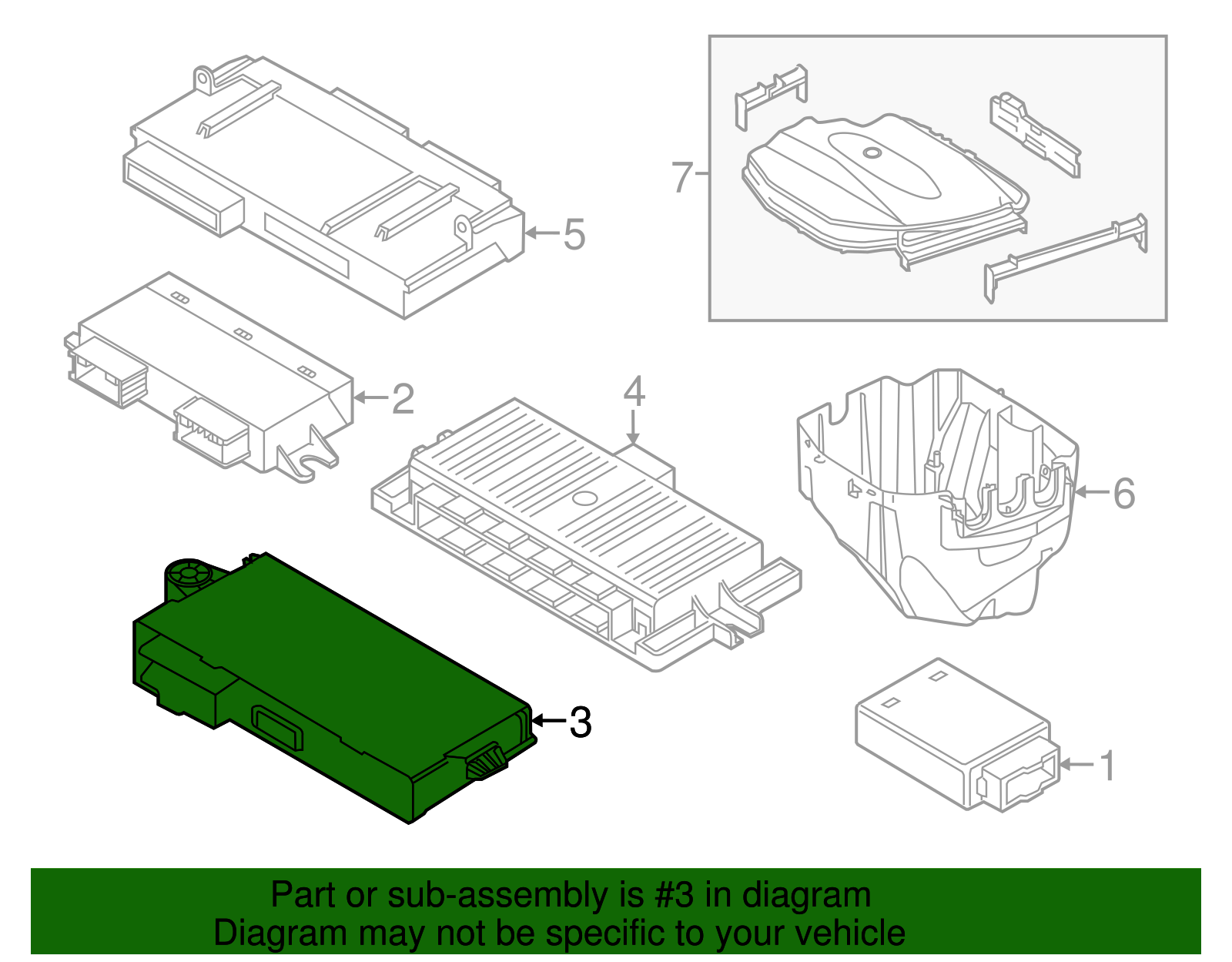 7
5
2
4
6
3
1

Part or sub-assembly is #3 in diagram
Diagram may not be specific to your vehicle