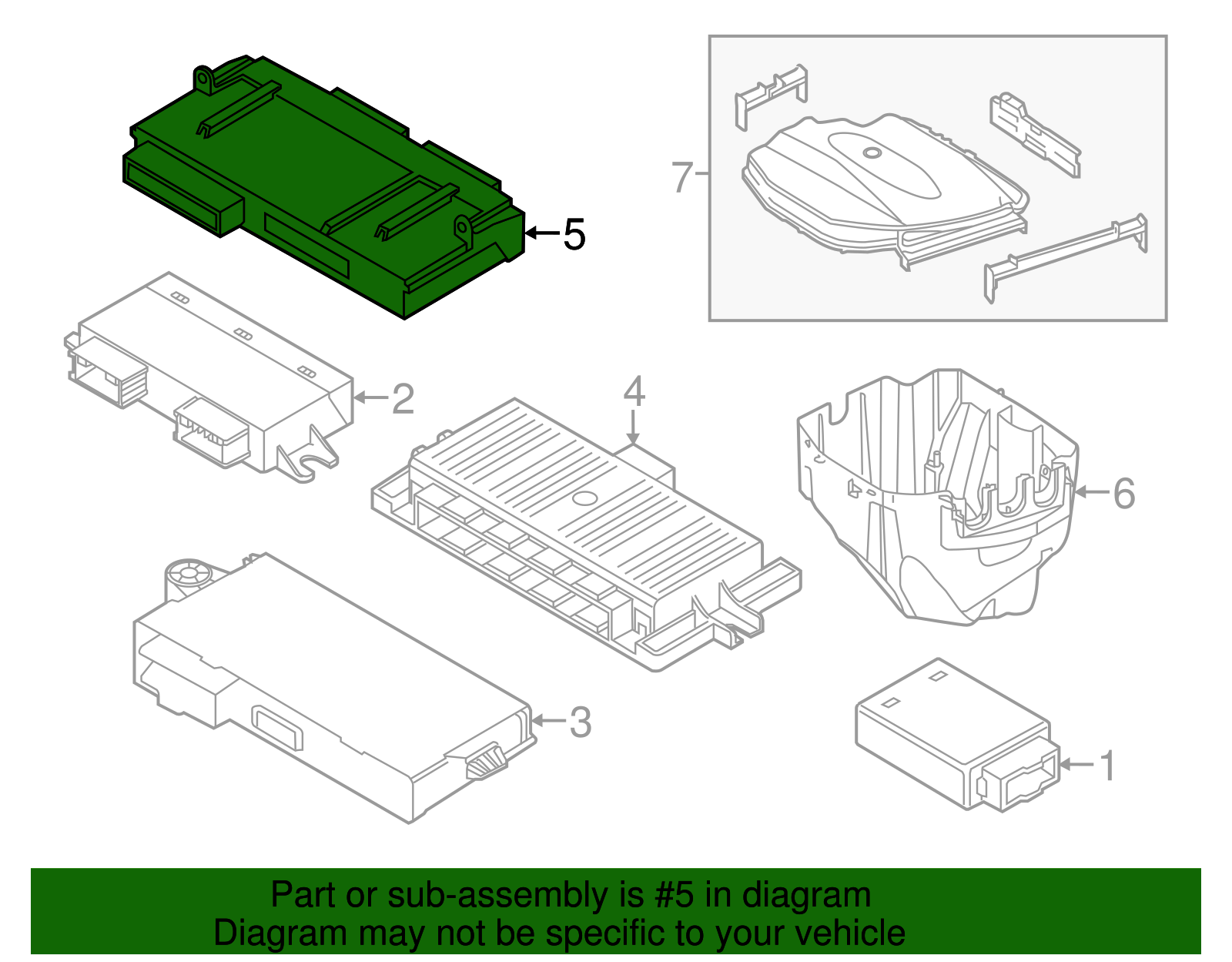 5

7

2

4

6

3

1

Part or sub-assembly is #5 in diagram
Diagram may not be specific to your vehicle