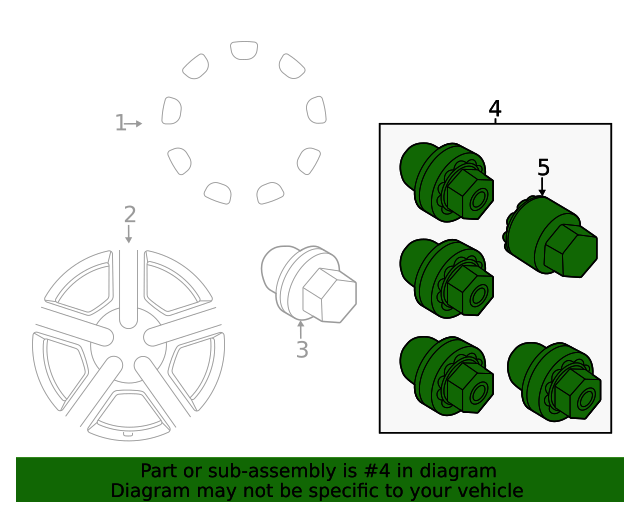 1
2
3
4
5

Part or sub-assembly is #4 in diagram
Diagram may not be specific to your vehicle