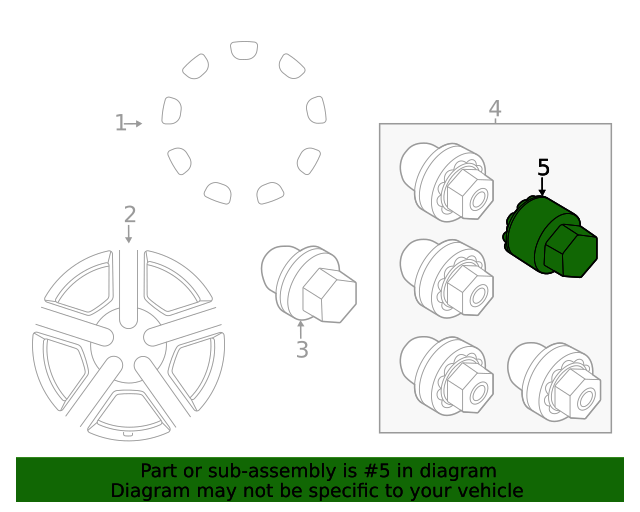 1
2
3
4
5

Part or sub-assembly is #5 in diagram
Diagram may not be specific to your vehicle