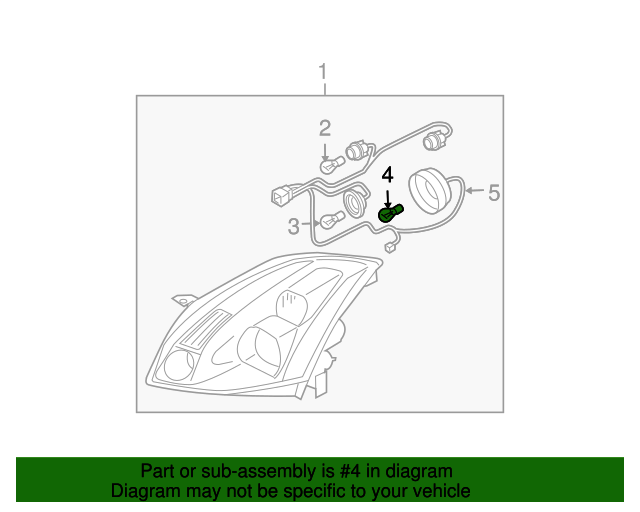 1
2
4
5
3

Part or sub-assembly is #4 in diagram
Diagram may not be specific to your vehicle