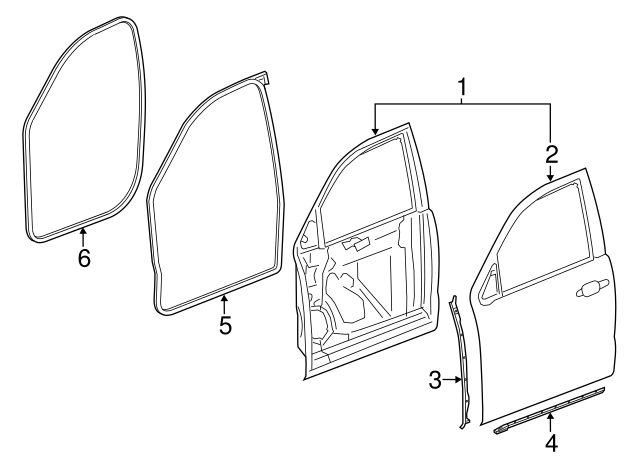 1
2
6
5
3
4