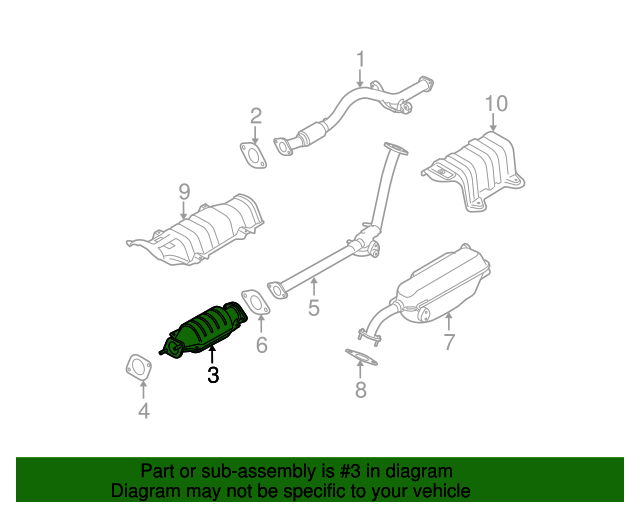 1
10
2
9
5
6
7
3
8
4

Part or sub-assembly is #3 in diagram
Diagram may not be specific to your vehicle