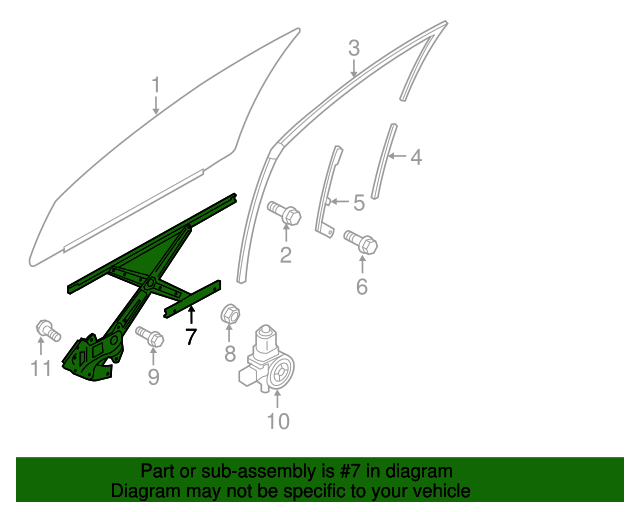 1
3
4
5
2
6
7
8
11
9
10

Part or sub-assembly is #7 in diagram
Diagram may not be specific to your vehicle