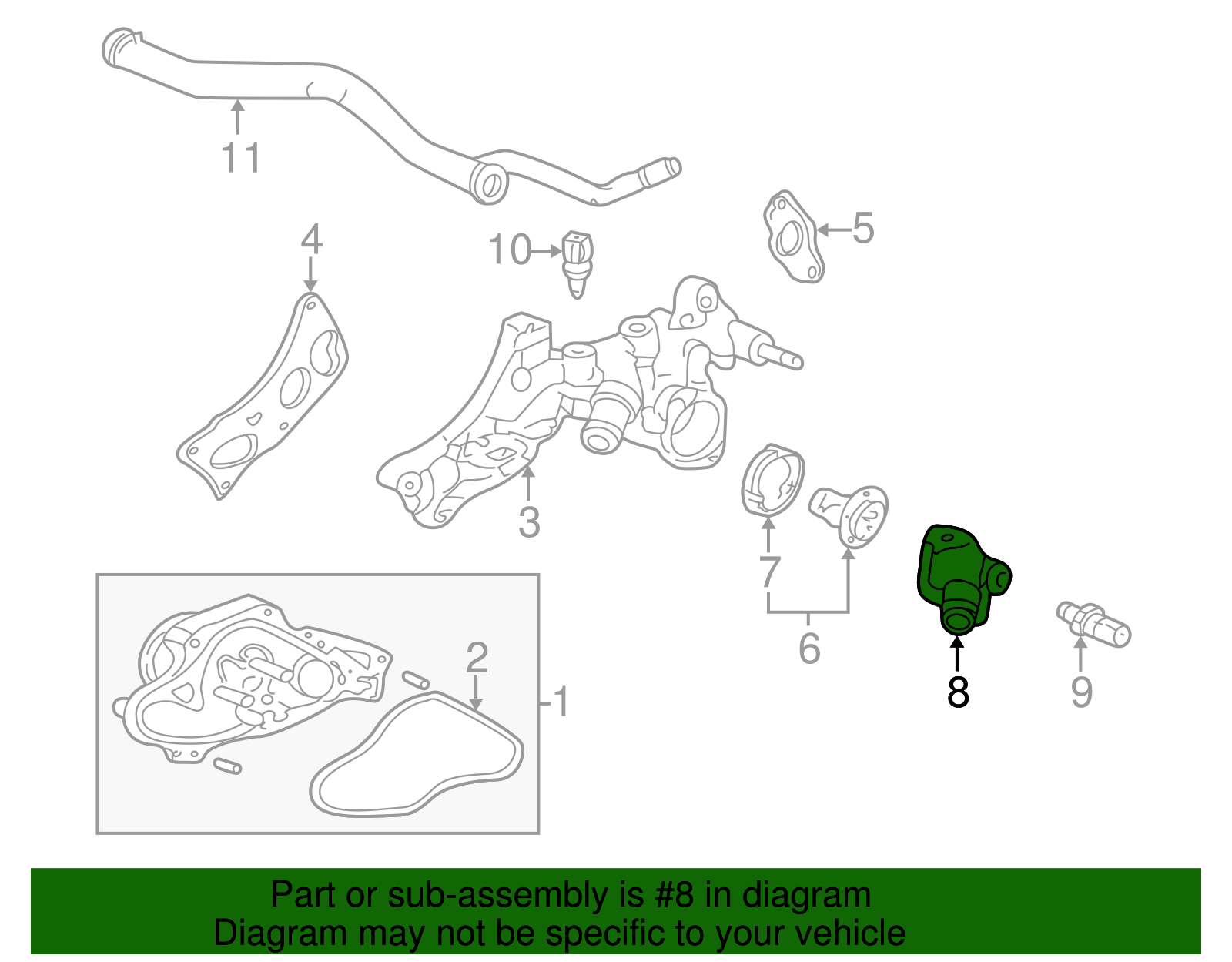 11

4

10

5

3

7

6

8

9

2

1

Part or sub-assembly is #8 in diagram
Diagram may not be specific to your vehicle