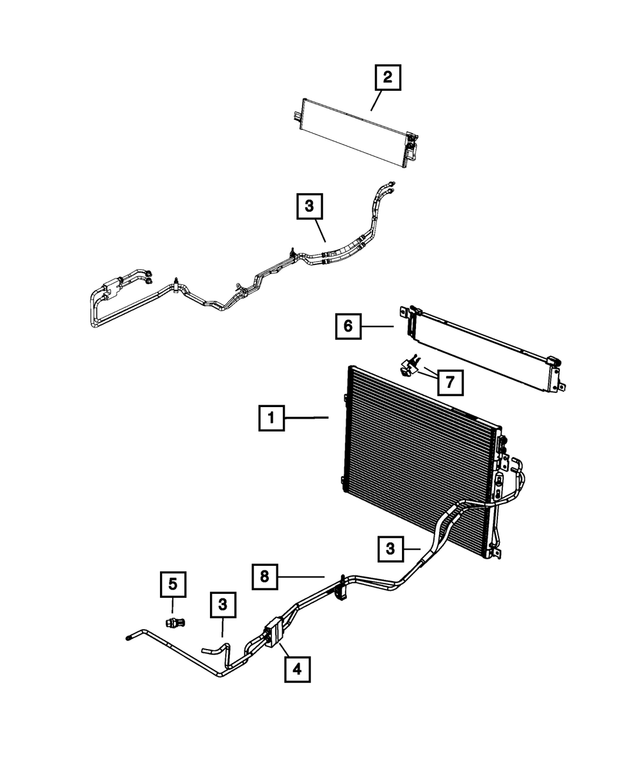 2
3
6
7
1
3
8
5
3
4