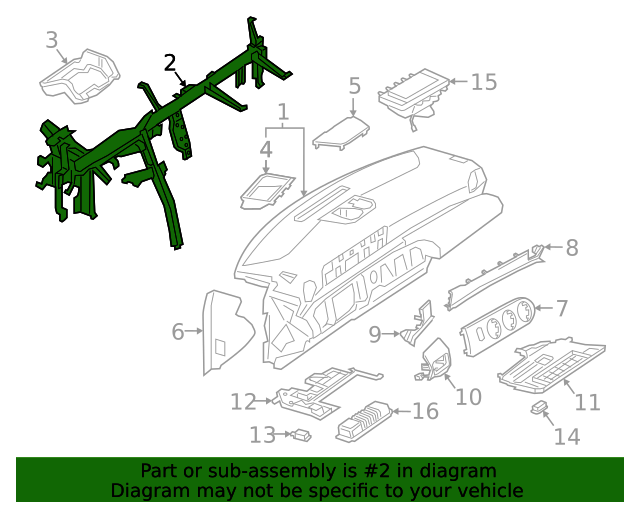 3
2
5
15
1
4
8
7
6
9
10
11
12
16
13
14

Part or sub-assembly is #2 in diagram
Diagram may not be specific to your vehicle