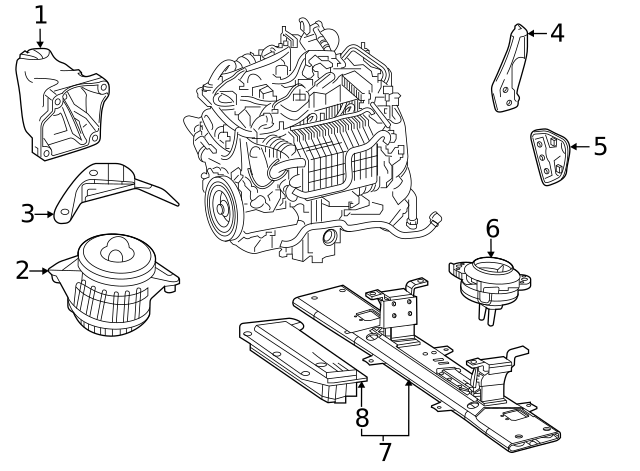 1
4
5
3
6
2
8
7