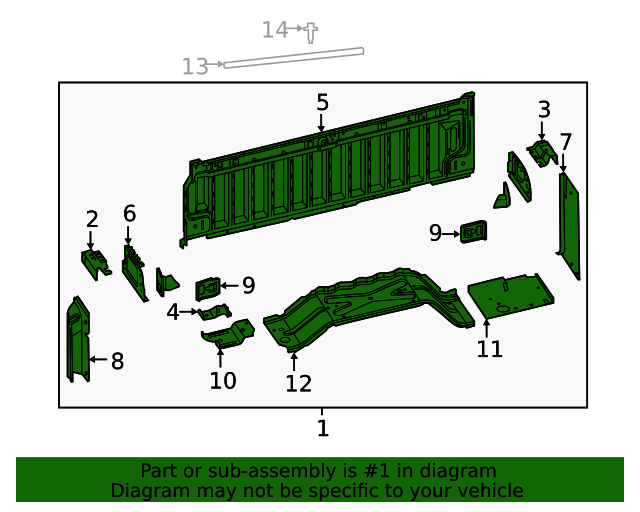 14
13
5
3
7
2
6
9
9
4
8
10
12
11
1

Part or sub-assembly is #1 in diagram
Diagram may not be specific to your vehicle