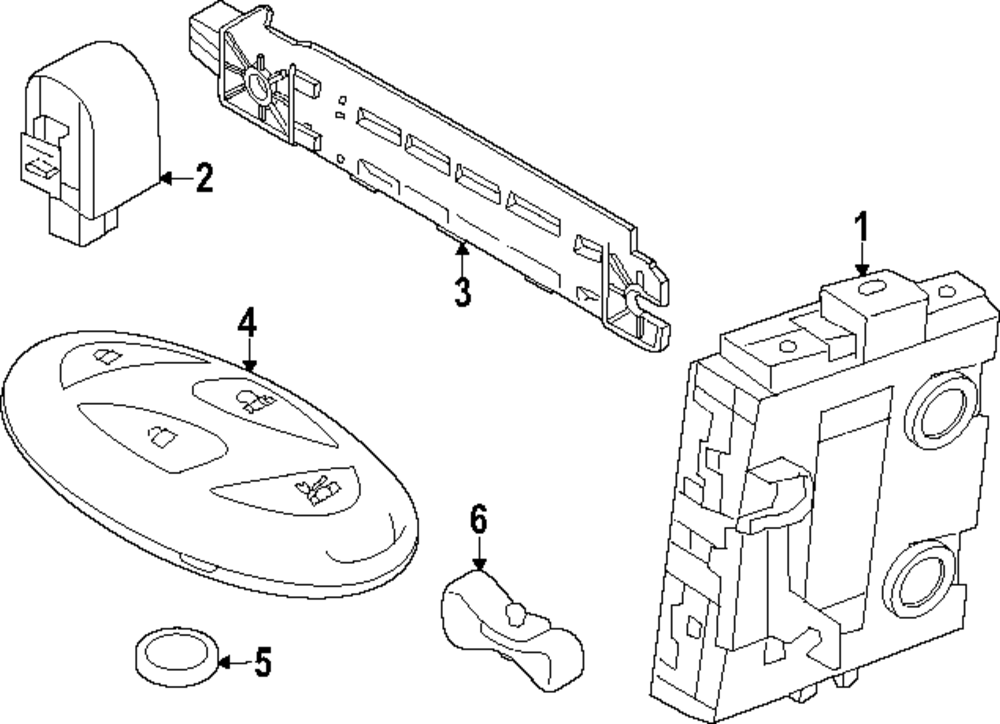 2
3
1
4
6
5