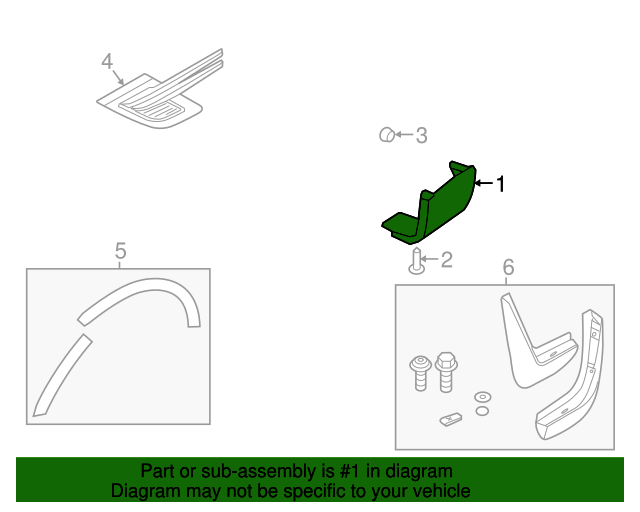 4

3

1

5

2

6

Part or sub-assembly is #1 in diagram
Diagram may not be specific to your vehicle