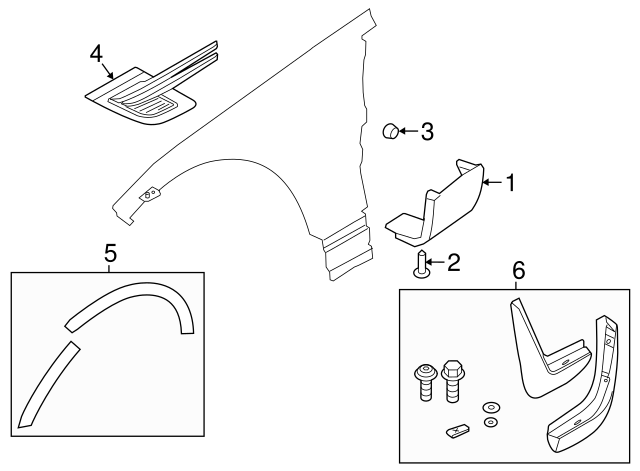 4
3
1
2
5
6