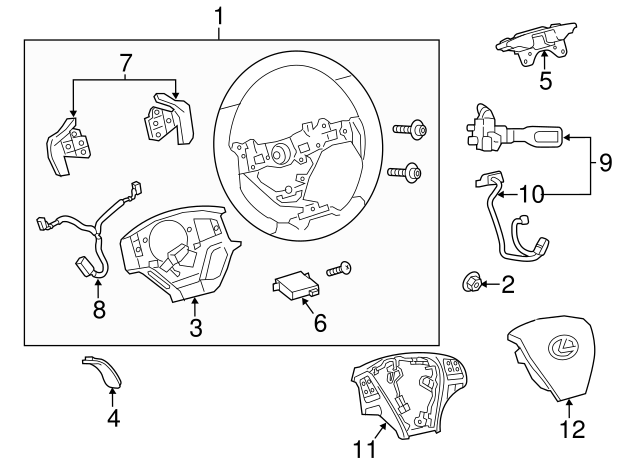 1
7
5
9
10
8
3
6
2
4
11
12