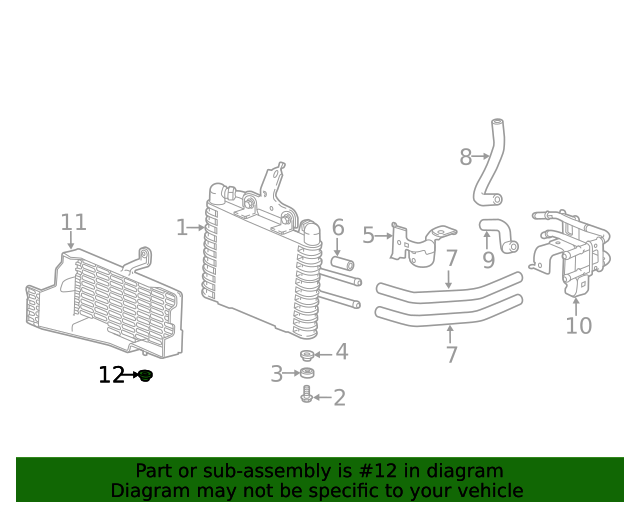 8
11
1
6
5
7
9
10
7
4
12
3
2

Part or sub-assembly is #12 in diagram
Diagram may not be specific to your vehicle