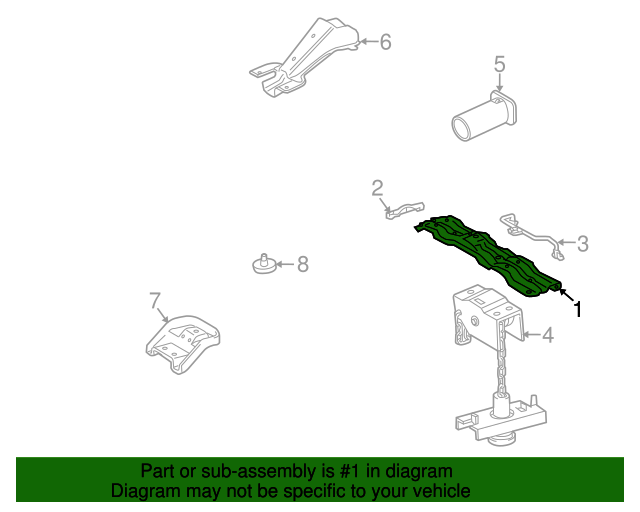 6

5

2

3

8

1

7

4

Part or sub-assembly is #1 in diagram
Diagram may not be specific to your vehicle