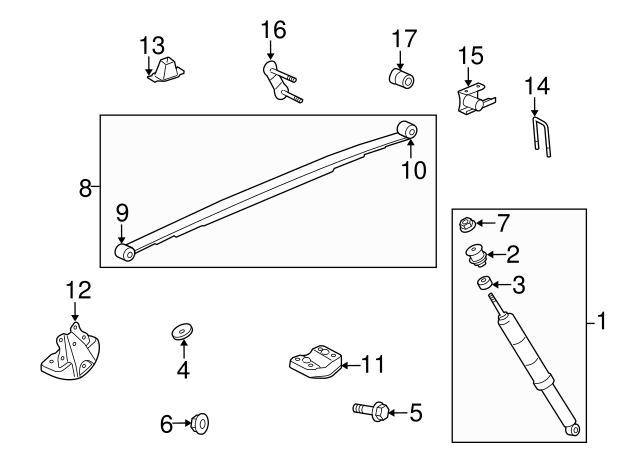 13
16
17
15
14
8
10
9
7
2
3
1
12
4
11
5
6