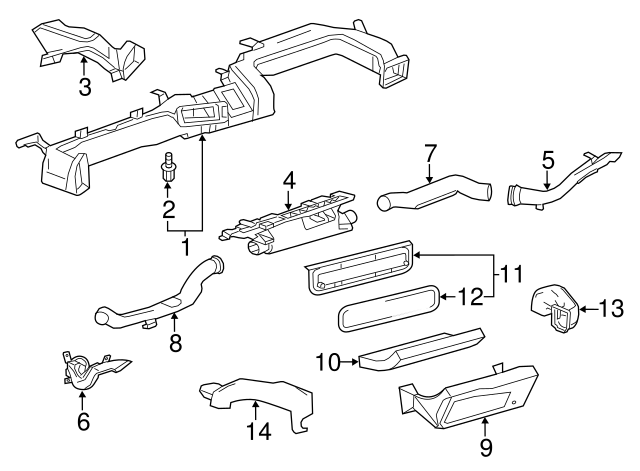 3
7
5
4
2
1
11
12
13
8
10
6
14
9