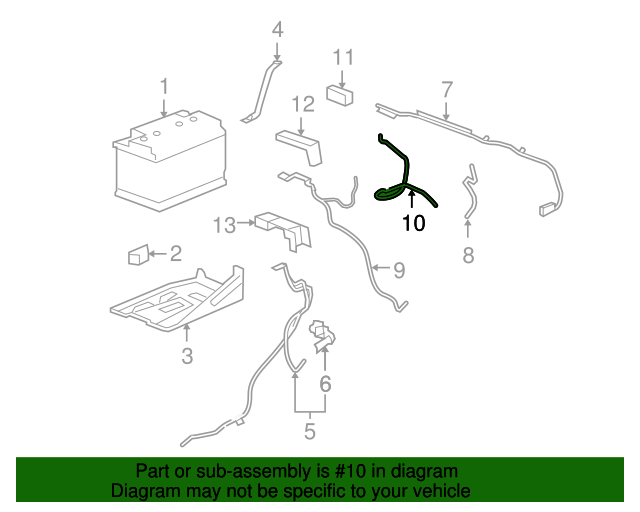 4
11
1
12
7
10
8
13
2
9
3
6
5

Part or sub-assembly is #10 in diagram
Diagram may not be specific to your vehicle