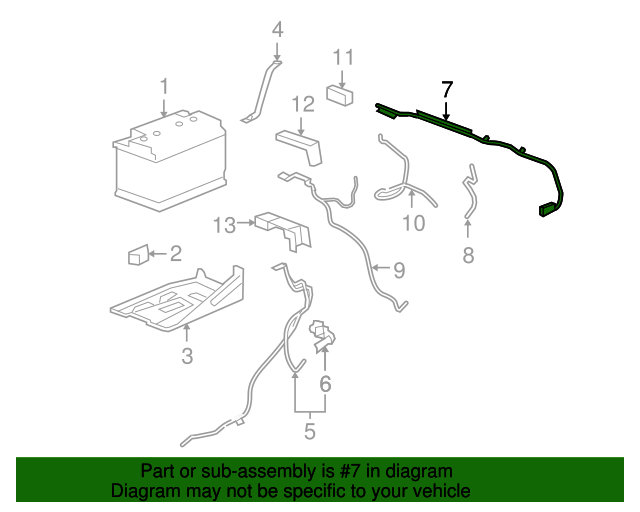 4
11
1
12
7
10
8
13
2
9
3
6
5
Part or sub-assembly is #7 in diagram
Diagram may not be specific to your vehicle