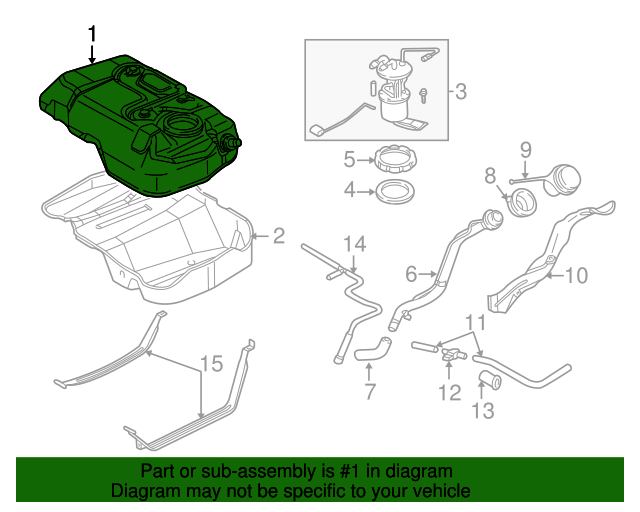 1
3
5
4
9
8
2
14
6
10
11
15
7
12
13

Part or sub-assembly is #1 in diagram
Diagram may not be specific to your vehicle