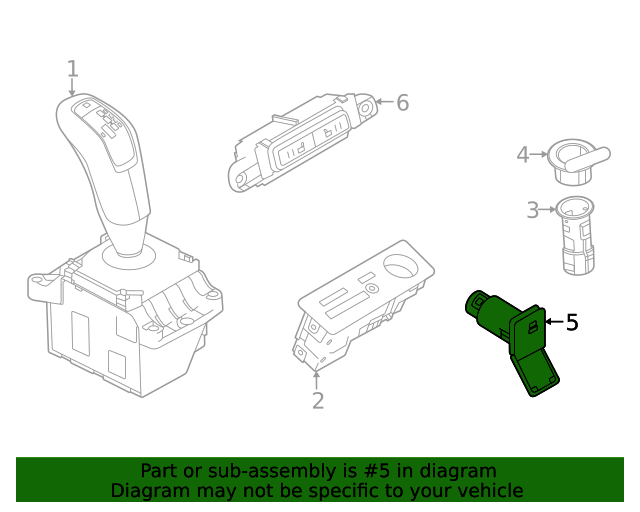 1
6
4
3
5
2
Part or sub-assembly is #5 in diagram
Diagram may not be specific to your vehicle