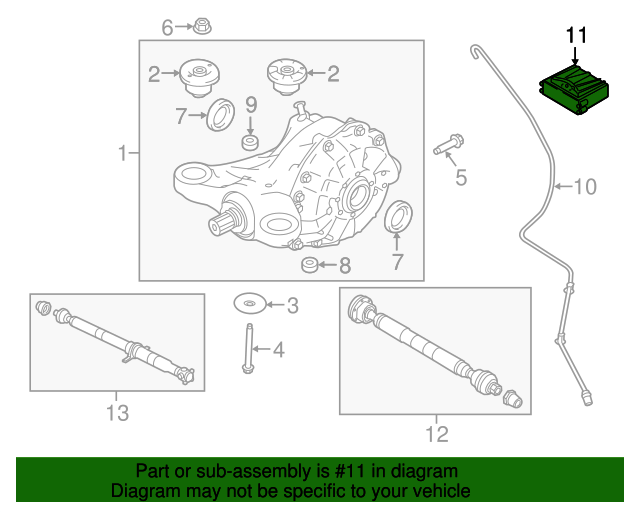 6
11
2
2
7
9
1
5
10
7
8
3
4
13
12
Part or sub-assembly is #11 in diagram
Diagram may not be specific to your vehicle