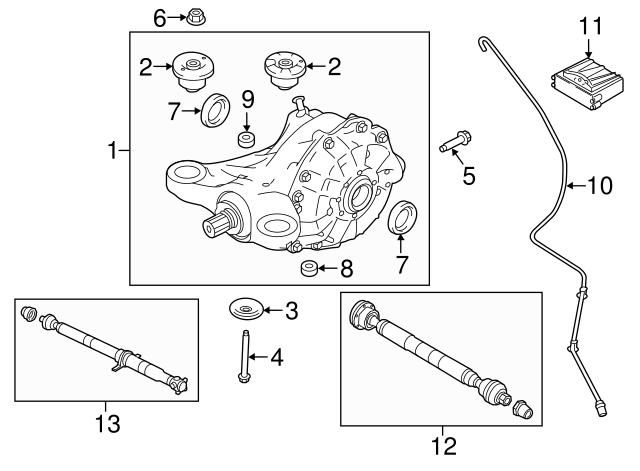 6
11
2
2
7
9
1
5
10
7
8
3
4
13
12