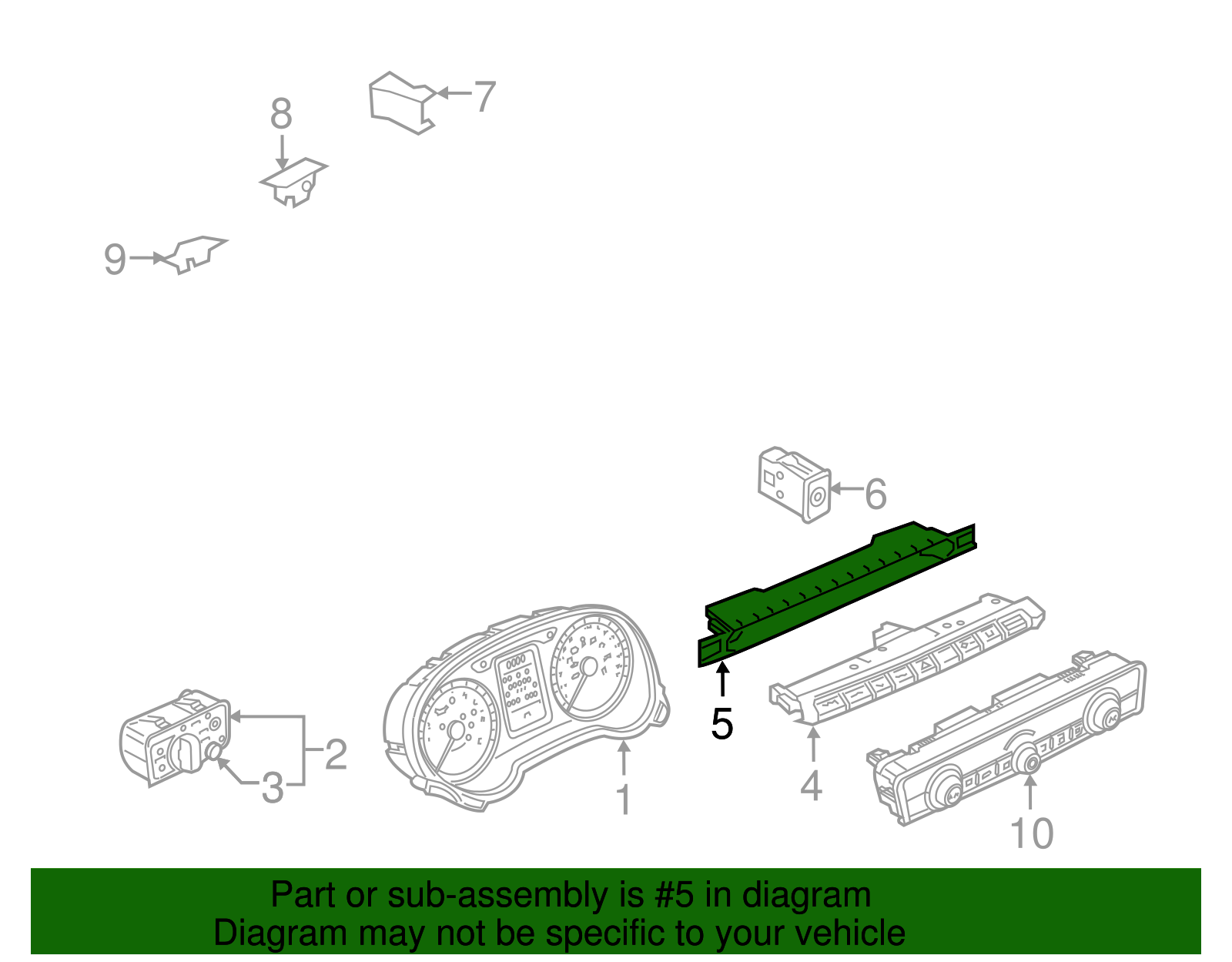 7
8
9
6
5
2
3
1
4
10

Part or sub-assembly is #5 in diagram
Diagram may not be specific to your vehicle