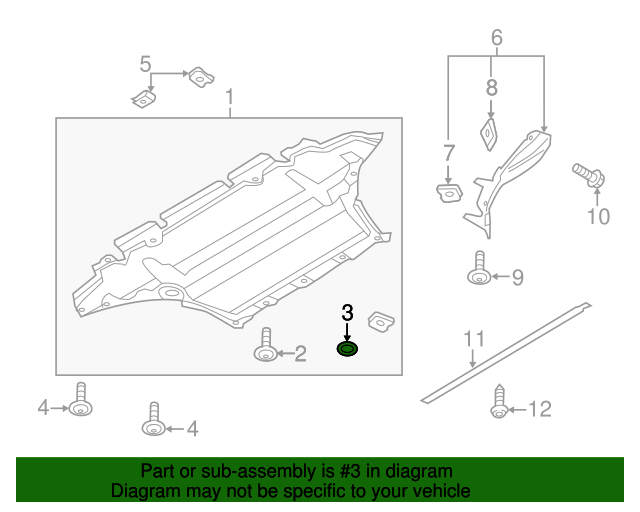 5
1
6
8
7
10
9
3
2
11
4
4
12

Part or sub-assembly is #3 in diagram
Diagram may not be specific to your vehicle