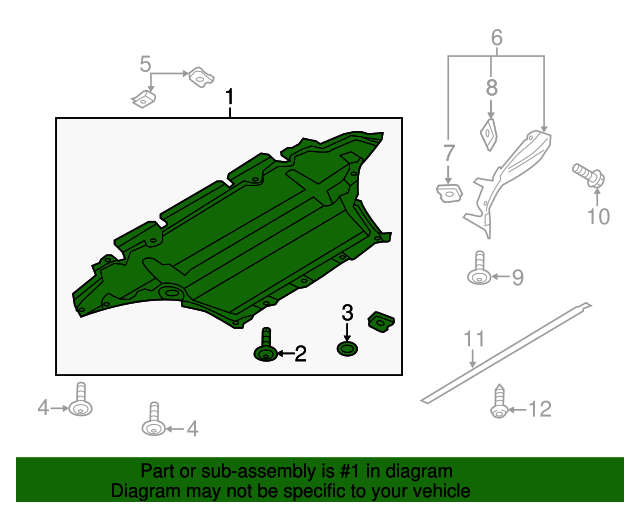 5

1

6

8

7

10

9

3

2

11

4

4

12

Part or sub-assembly is #1 in diagram
Diagram may not be specific to your vehicle