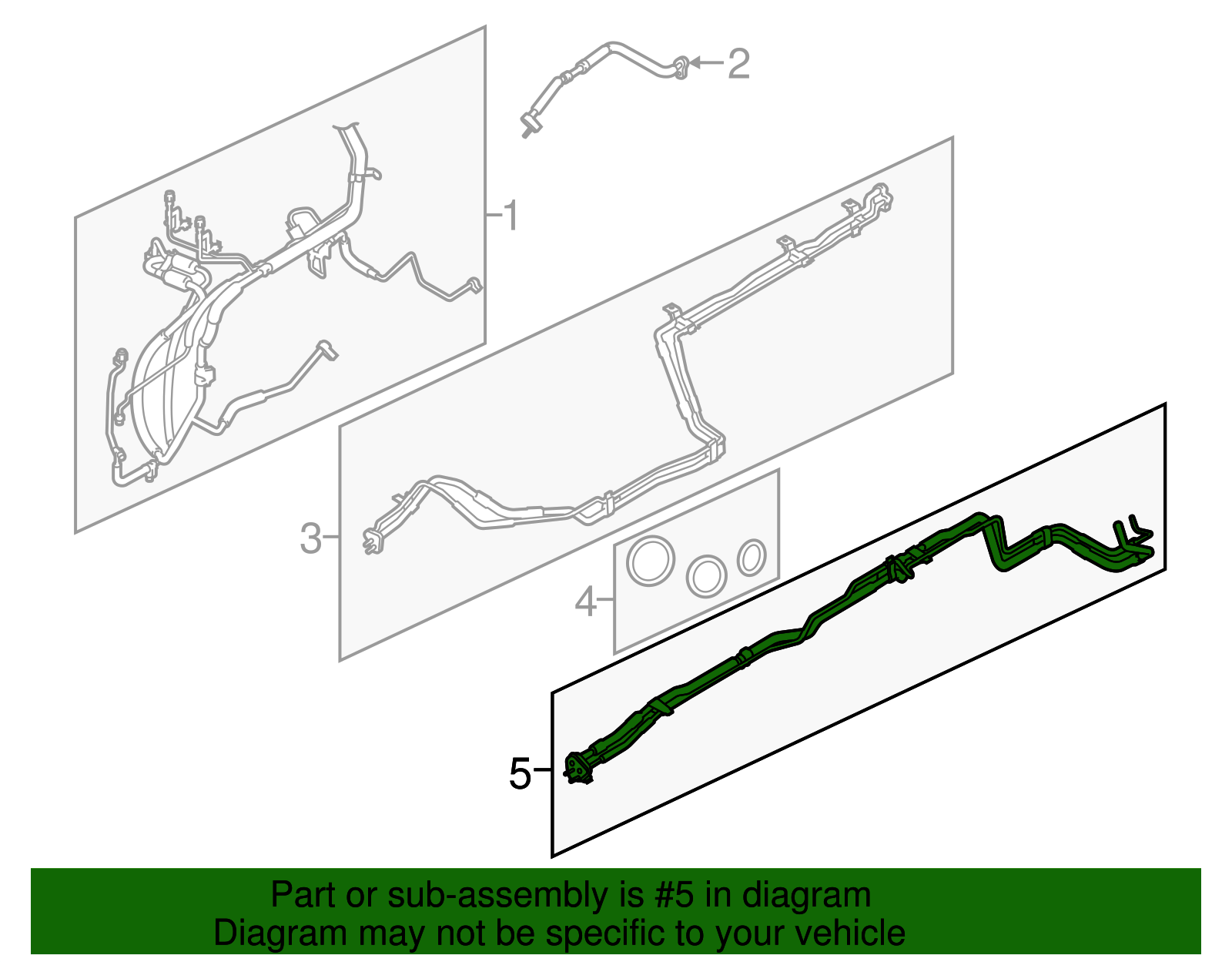 2
1
3
4
5

Part or sub-assembly is #5 in diagram
Diagram may not be specific to your vehicle