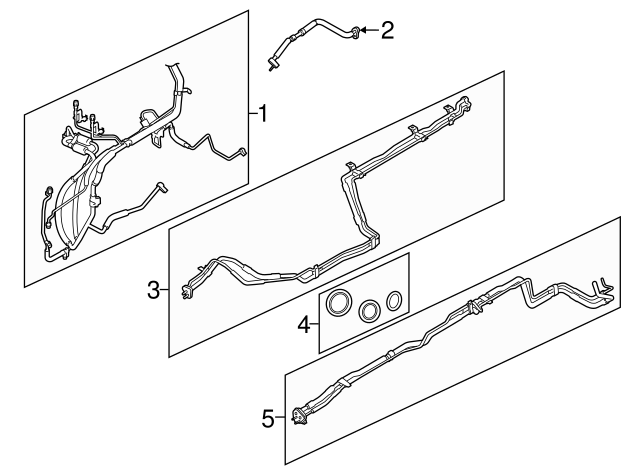 2
1
3
4
5