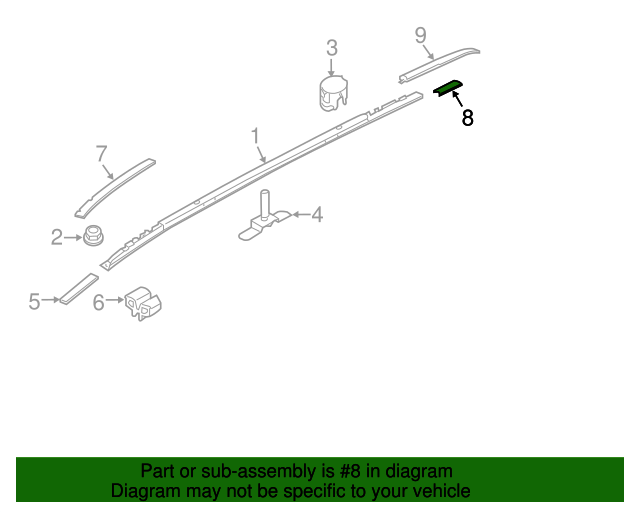 9
3
8
1
7
4
2
5
6

Part or sub-assembly is #8 in diagram
Diagram may not be specific to your vehicle