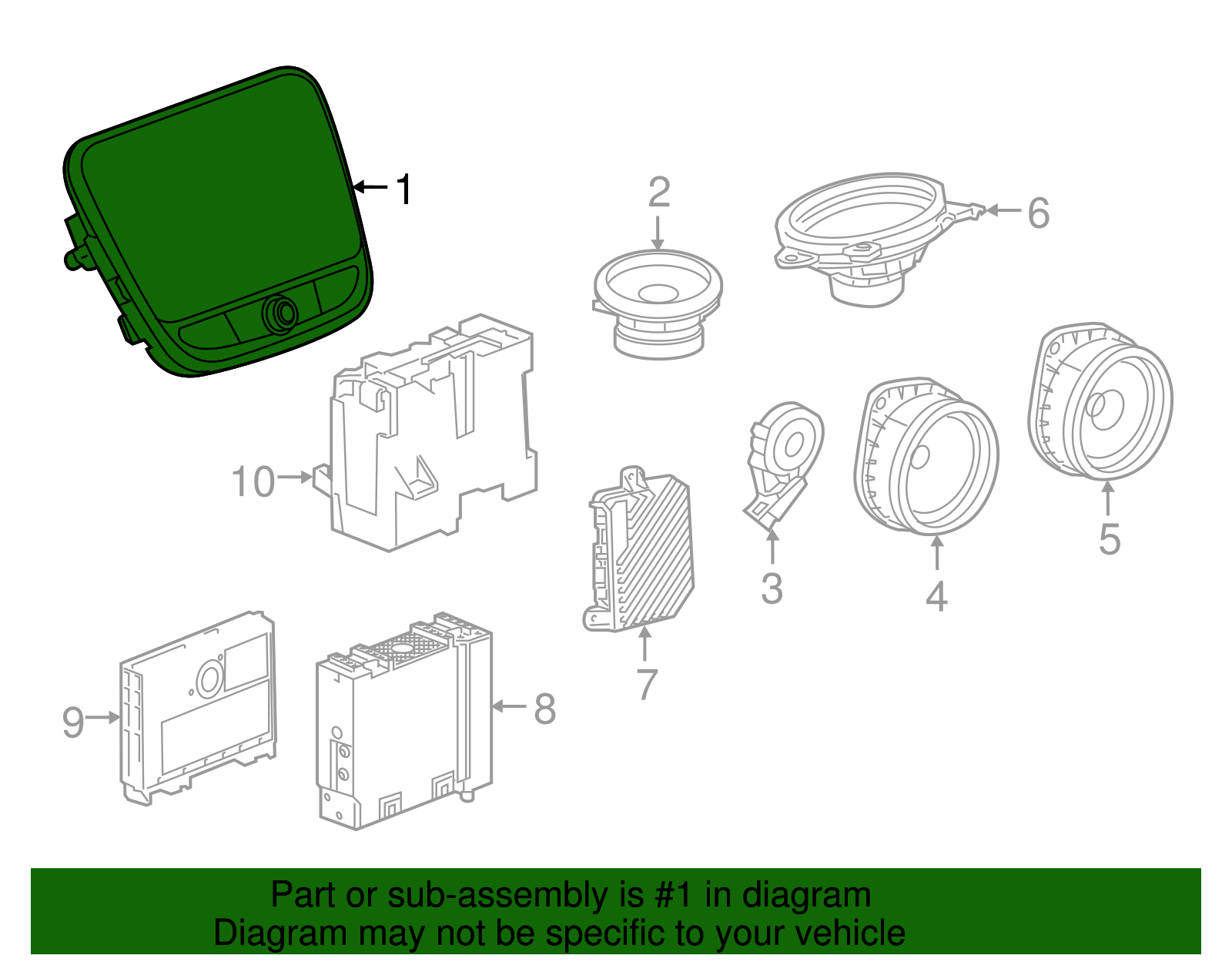 1
2
6
10
3
4
5
7
9
8

Part or sub-assembly is #1 in diagram
Diagram may not be specific to your vehicle