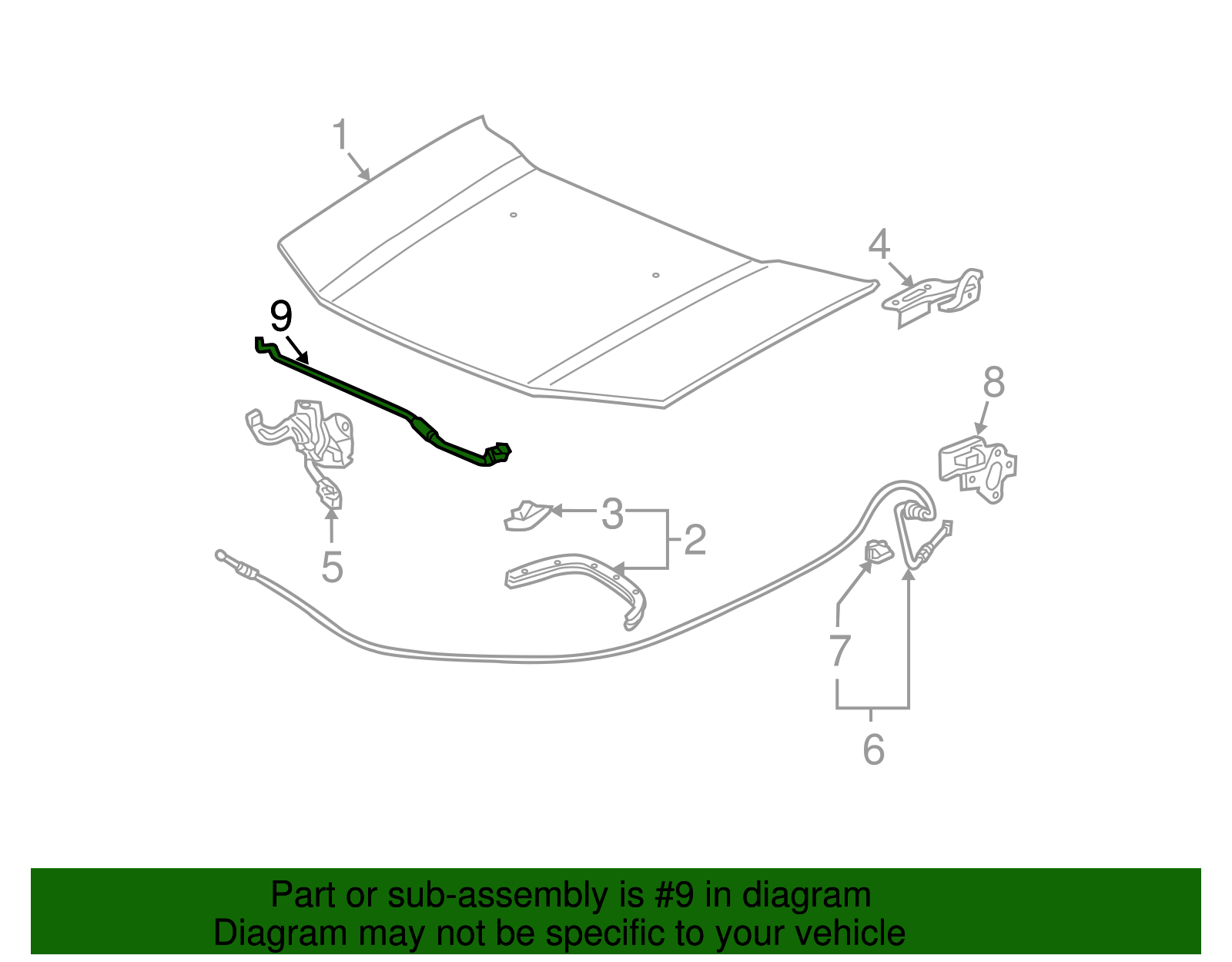 1
4
9
8
3
2
5
7
6

Part or sub-assembly is #9 in diagram
Diagram may not be specific to your vehicle